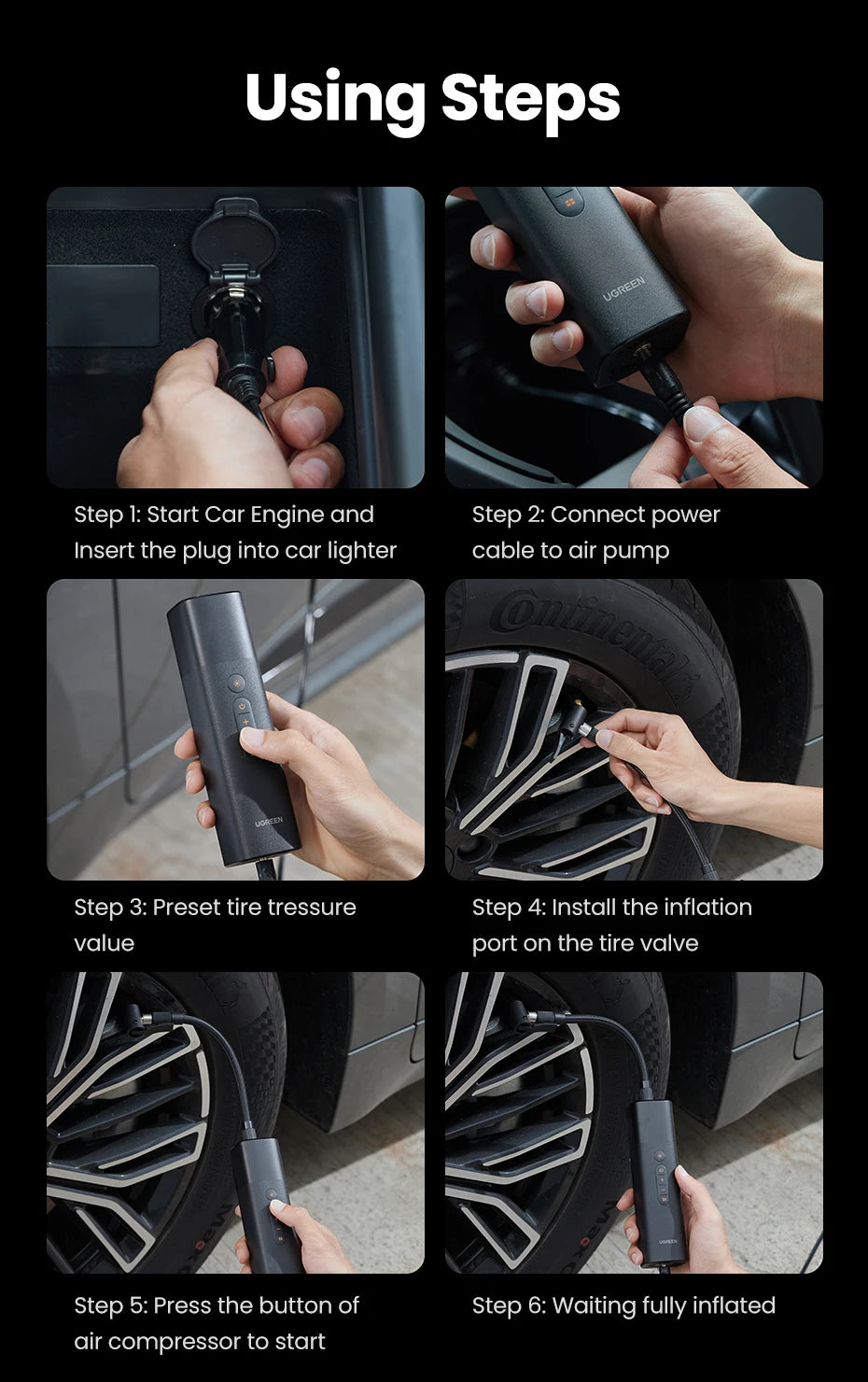 Using Steps

UGREEN

Step 1: Start Car Engine and Insert the plug into car lighter

Step 2: Connect power cable to air pump

UGREEN

Continental

Step 3: Preset tire tressure value

Step 4: Install the inflation port on the tire valve

UGREEN

Step 5: Press the button of air compressor to start

Step 6: Waiting fully inflated